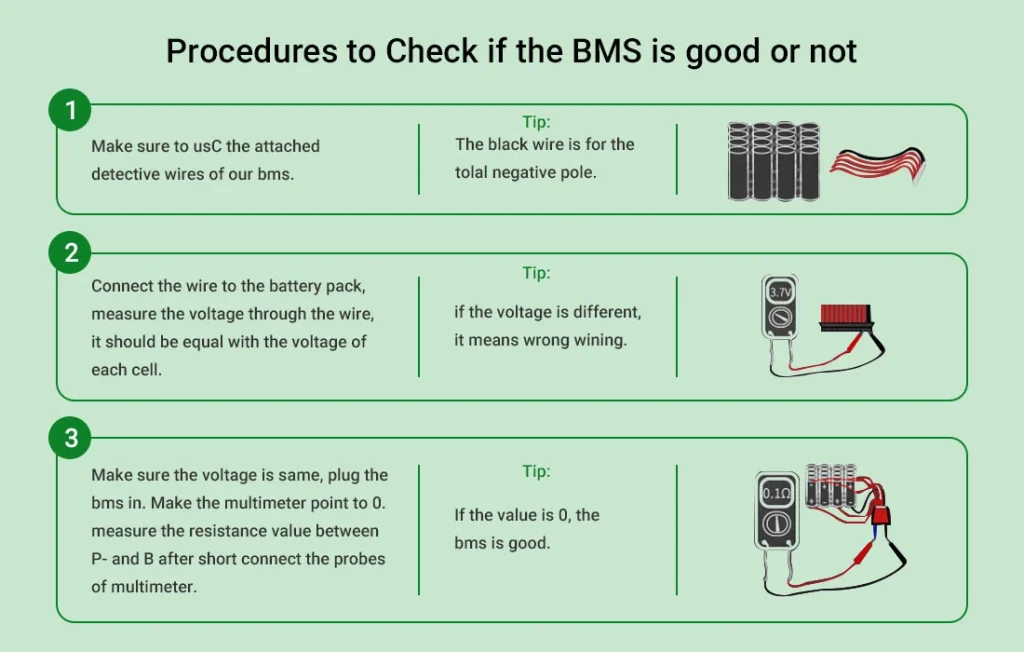 Procedures to Check if the BMS is good or not

1

Make sure to usC the attached detective wires of our bms.

Tip:
The black wire is for the tolal negative pole.

2

Connect the wire to the battery pack, measure the voltage through the wire, it should be equal with the voltage of each cell.

Tip:
if the voltage is different, it means wrong wining.

3.7V

3

Make sure the voltage is same, plug the bms in. Make the multimeter point to 0. measure the resistance value between P- and B after short connect the probes of multimeter.

Tip:
If the value is 0, the bms is good.

0.1Ω