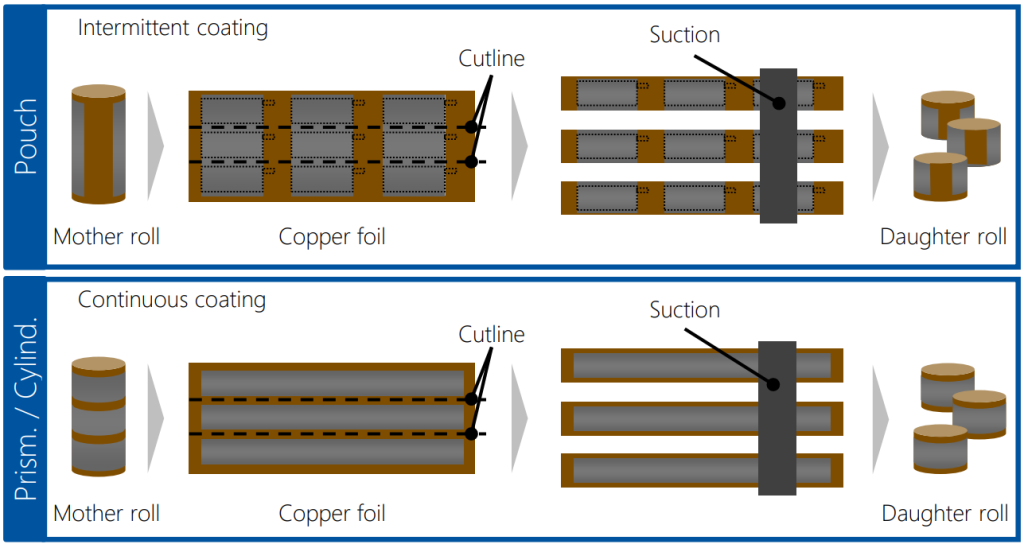 Pouch

Intermittent coating

Cutline

Suction

Mother roll

Copper foil

Daughter roll

Prism. / Cylind.

Continuous coating

Cutline

Suction

Mother roll

Copper foil

Daughter roll