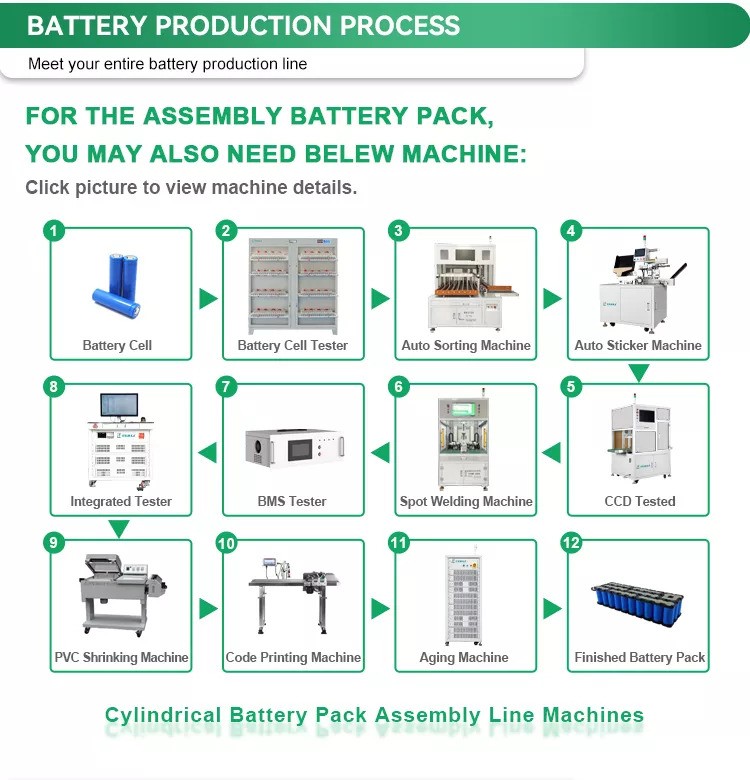 BATTERY PRODUCTION PROCESS

Meet your entire battery production line

FOR THE ASSEMBLY BATTERY PACK,
YOU MAY ALSO NEED BELEW MACHINE:

Click picture to view machine details.

1 Battery Cell

2 Battery Cell Tester

3 Auto Sorting Machine

4 Auto Sticker Machine

5 CCD Tested

6 Spot Welding Machine

7 BMS Tester

8 Integrated Tester

9 PVC Shrinking Machine

10 Code Printing Machine

11 Aging Machine

12 Finished Battery Pack

Cylindrical Battery Pack Assembly Line Machines